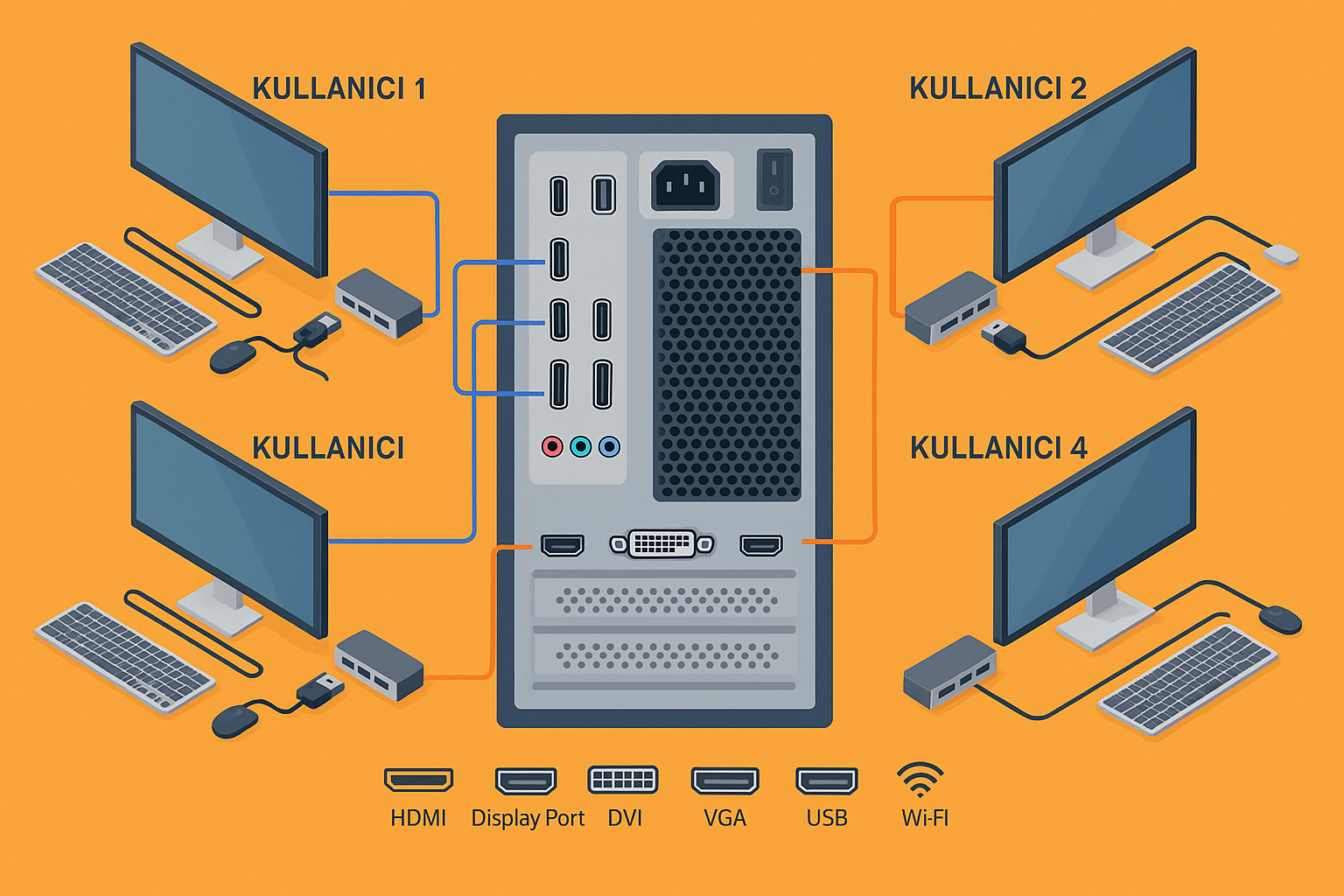 KULLANICI 1

KULLANICI 2

KULLANICI

KULLANICI 4

HDMI Display Port DVI VGA USB Wi-FI